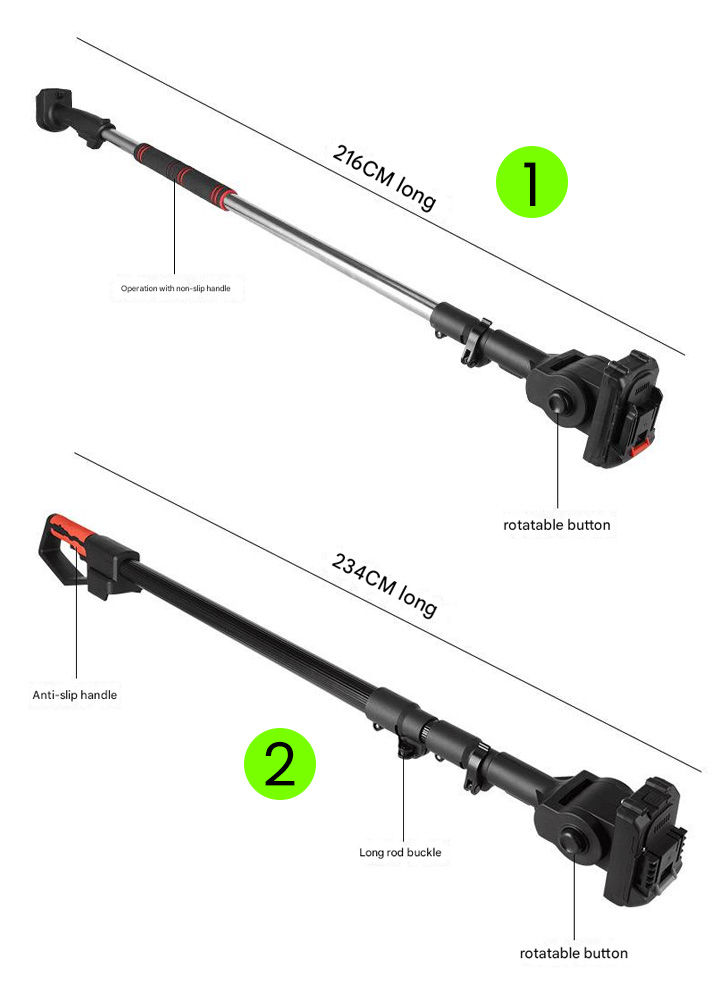 216CM long

1

Operation with non-slip handle

rotatable button

234CM long

Anti-slip handle

2

Long rod buckle

rotatable button